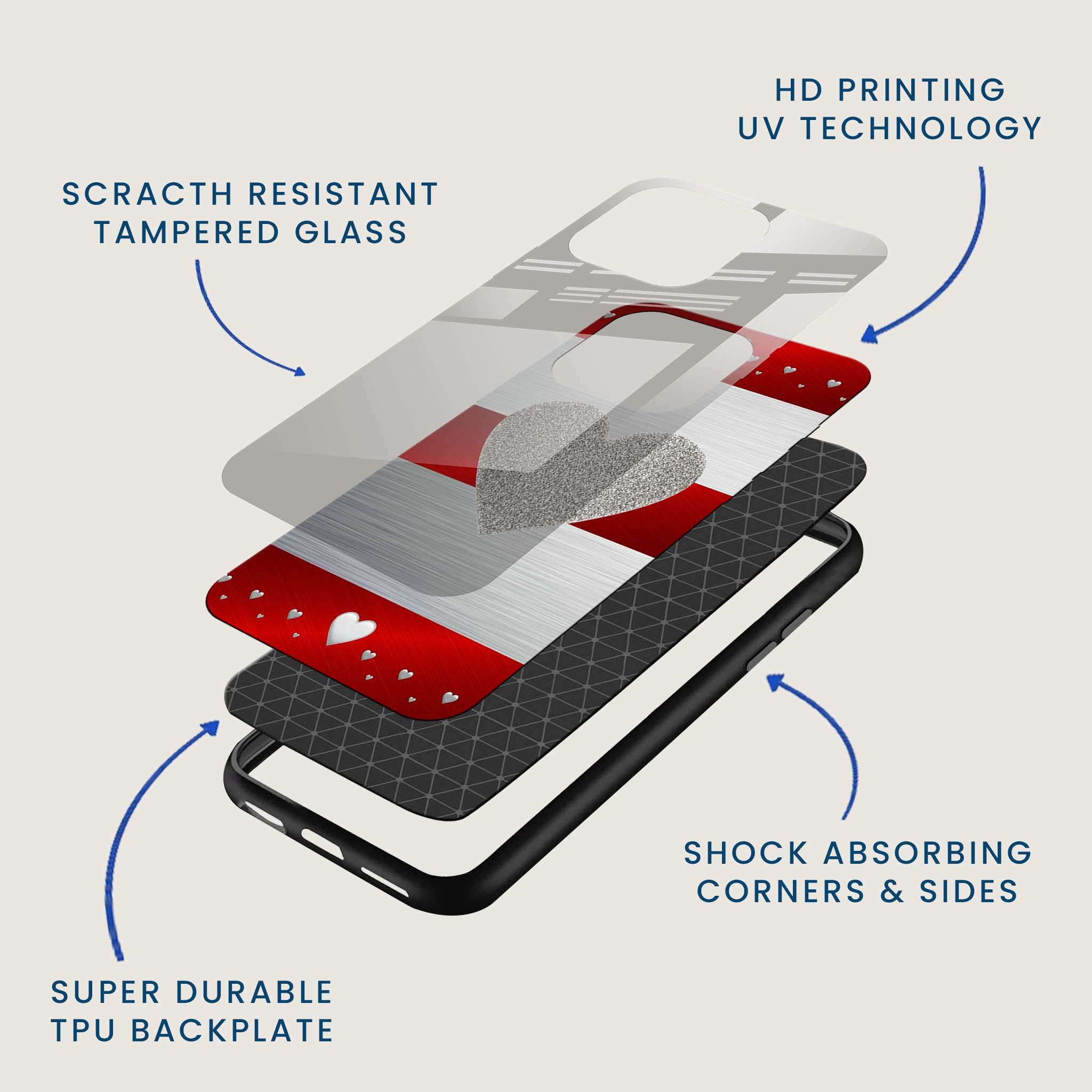 HD PRINTING
UV TECHNOLOGY

SCRACTH RESISTANT
TAMPERED GLASS

SHOCK ABSORBING
CORNERS & SIDES

SUPER DURABLE
TPU BACKPLATE